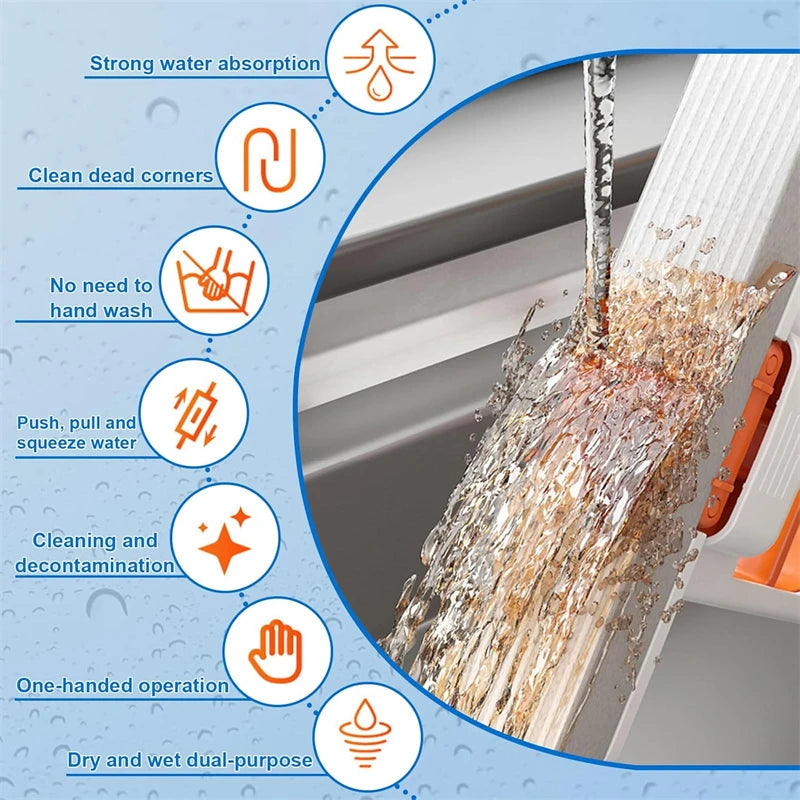 Strong water absorption

Clean dead corners

No need to hand wash

Push, pull and squeeze water

Cleaning and decontamination

One-handed operation

Dry and wet dual-purpose